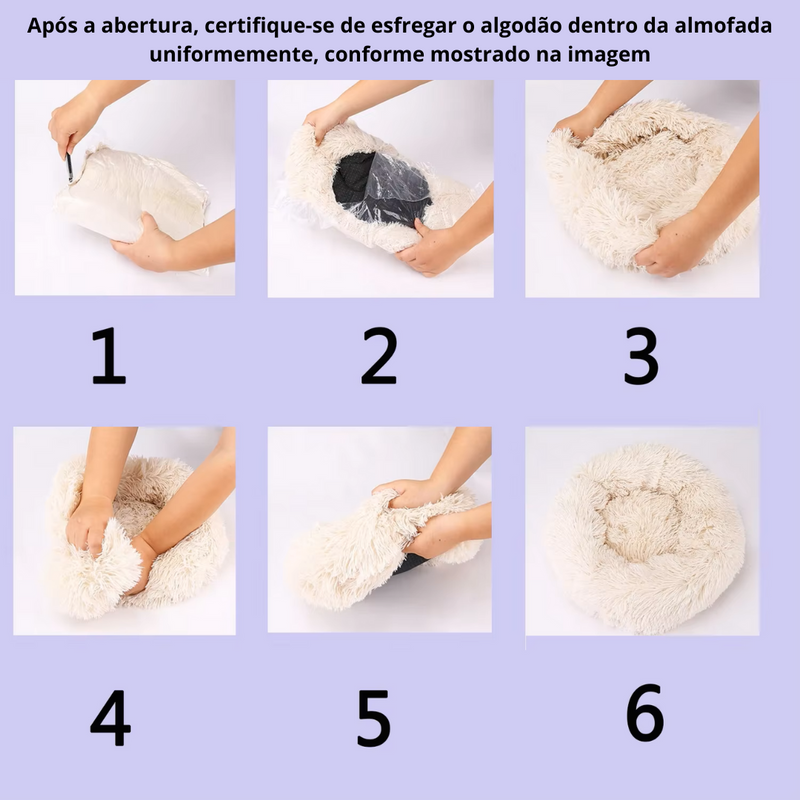 Após a abertura, certifique-se de esfregar o algodão dentro da almofada uniformemente, conforme mostrado na imagem

1

2

3

4

5

6